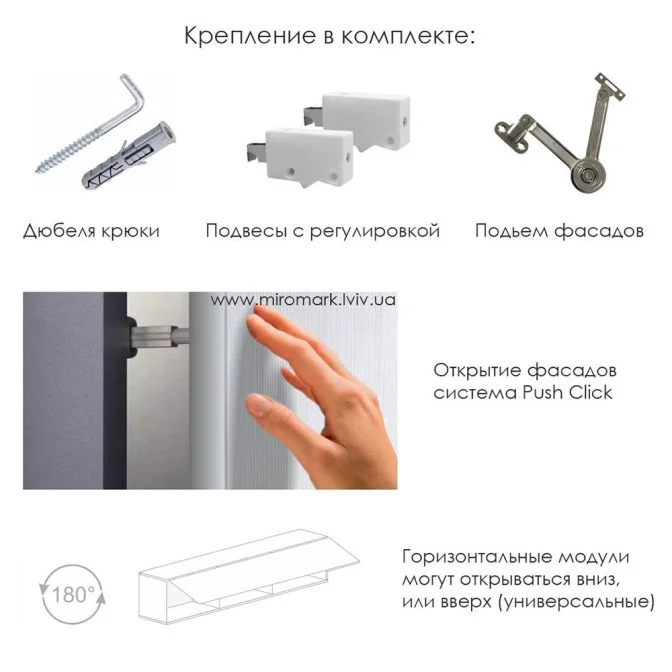 Крепление в комплекте:

Дюбеля крюки

Подвесы с регулировкой

Подьем фасадов

www.miromark.lviv.ua

Открытие фасадов система Push Click

180°

Горизонтальные модули могут открываться вниз, или вверх (универсальные)